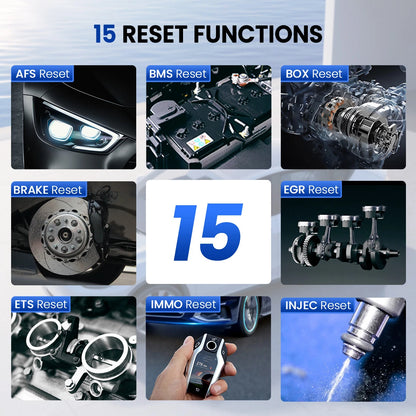 15 RESET FUNCTIONS

AFS Reset

BMS Reset

BOX Reset

BRAKE Reset

15

EGR Reset

ETS Reset

IMMO Reset

INJEC Reset